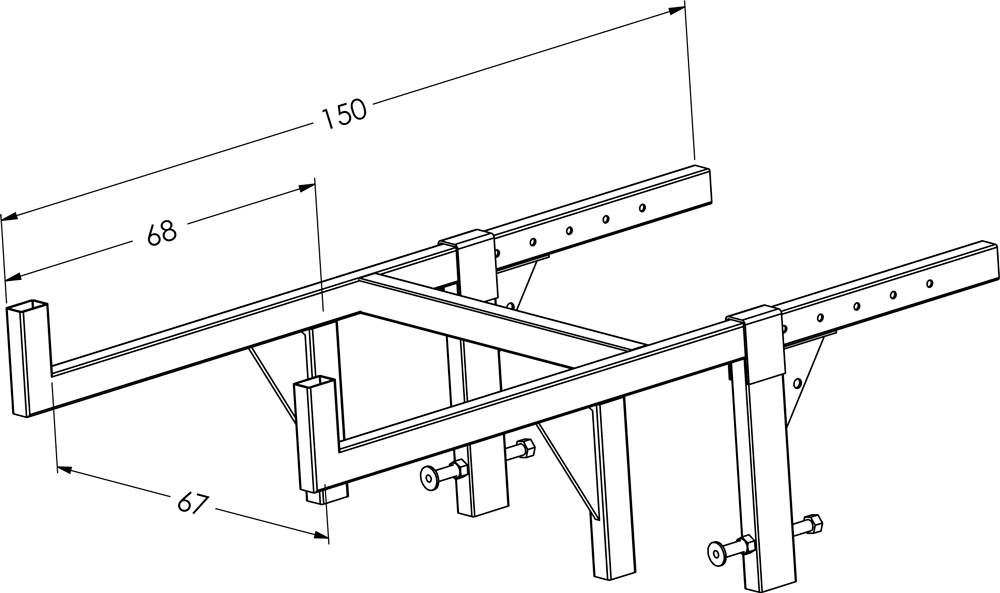 150

68

67